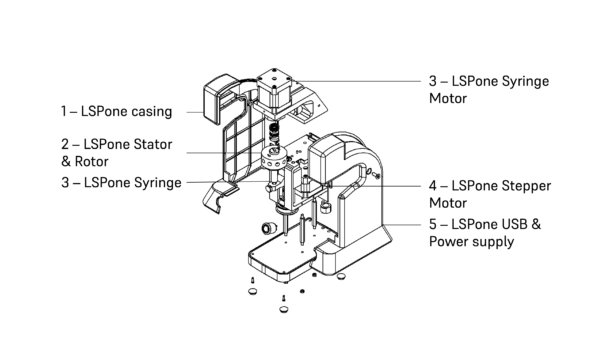 1 – LSPone casing

2 – LSPone Stator & Rotor

3 – LSPone Syringe

3 – LSPone Syringe Motor

4 – LSPone Stepper Motor

5 – LSPone USB & Power supply