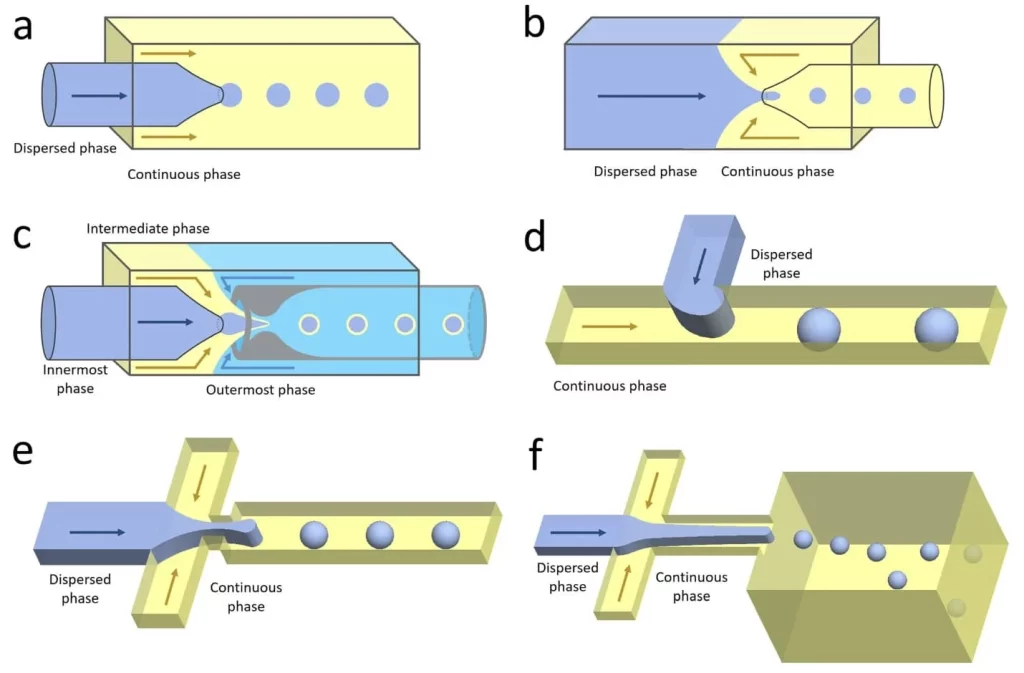 a

Dispersed phase

Continuous phase

b

Dispersed phase

Continuous phase

c

Intermediate phase

Innermost phase

Outermost phase

d

Dispersed phase

Continuous phase

e

Dispersed phase

Continuous phase

f

Dispersed phase

Continuous phase